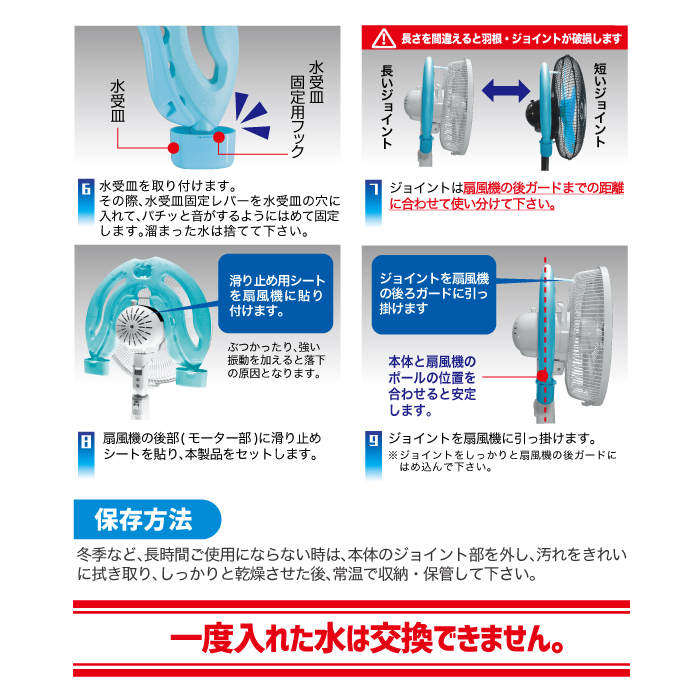 水受皿

水受皿固定用フック

6 水受皿を取り付けます。その際、水受皿固定レバーを水受皿の穴に入れて、パチッと音がするようにはめて固定します。溜まった水は捨てて下さい。

長さを間違えると羽根・ジョイントが破損します

長いジョイント

短いジョイント

7 ジョイントは扇風機の後ガードまでの距離に合わせて使い分けて下さい。

滑り止め用シートを扇風機に貼り付けます。

ぶつかったり、強い振動を加えると落下の原因となります。

8 扇風機の後部(モーター部)に滑り止めシートを貼り、本製品をセットします。

ジョイントを扇風機の後ろガードに引っ掛けます

本体と扇風機のポールの位置を合わせると安定します。

9 ジョイントを扇風機に引っ掛けます。
※ジョイントをしっかりと扇風機の後ガードにはめ込んで下さい。

保存方法

冬季など、長時間ご使用にならない時は、本体のジョイント部を外し、汚れをきれいに拭き取り、しっかりと乾燥させた後、常温で収納・保管して下さい。

一度入れた水は交換できません。